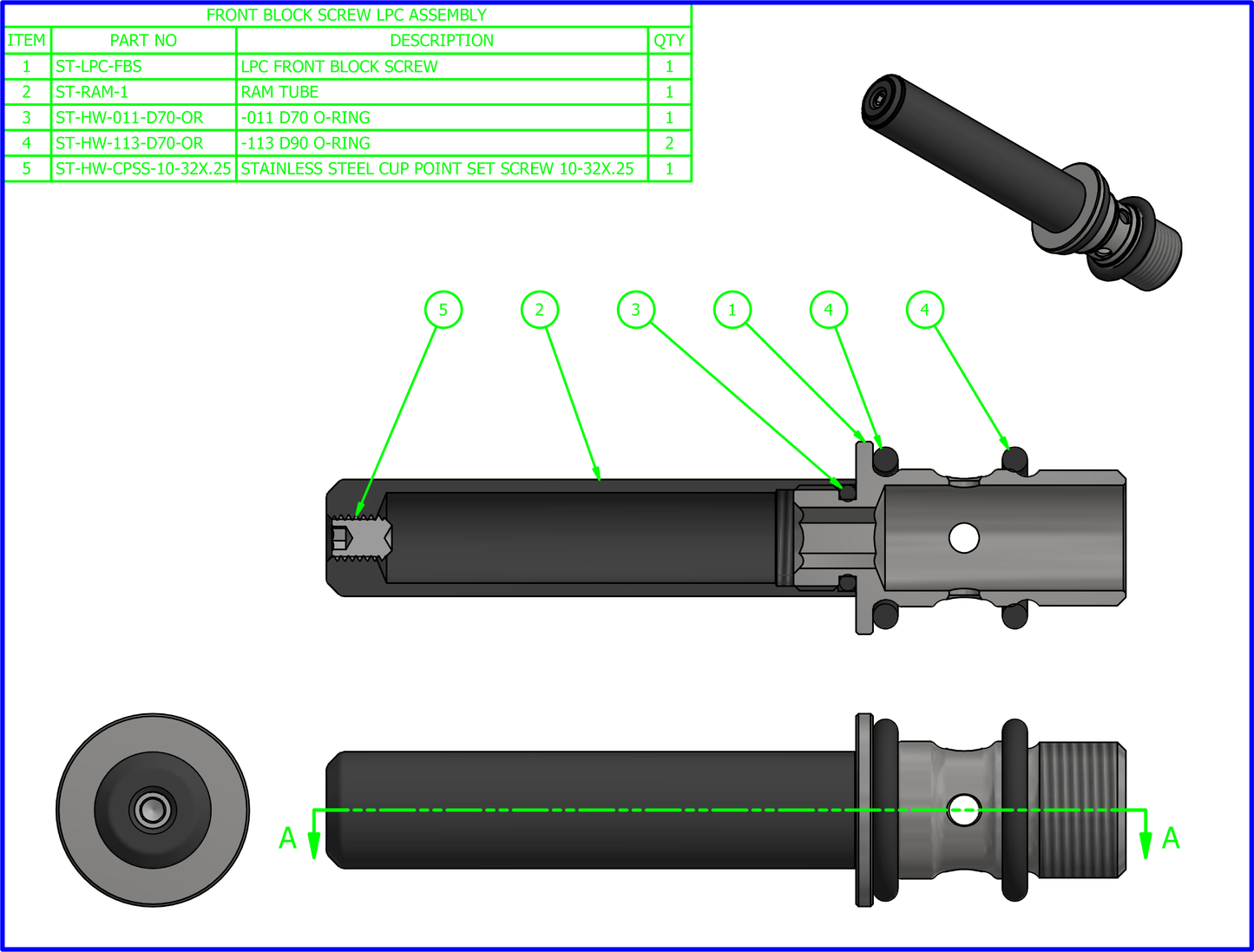 FRONT BLOCK SCREW LPC ASSEMBLY

| ITEM | PART NO | DESCRIPTION | QTY |
|---|---|---|---|
| 1 | ST-LPC-FBS | LPC FRONT BLOCK SCREW | 1 |
| 2 | ST-RAM-1 | RAM TUBE | 1 |
| 3 | ST-HW-011-D70-OR | -011 D70 O-RING | 1 |
| 4 | ST-HW-113-D70-OR | -113 D90 O-RING | 2 |
| 5 | ST-HW-CPSS-10-32X.25 | STAINLESS STEEL CUP POINT SET SCREW 10-32X.25 | 1 |

5 2 3 1 4 4

A A