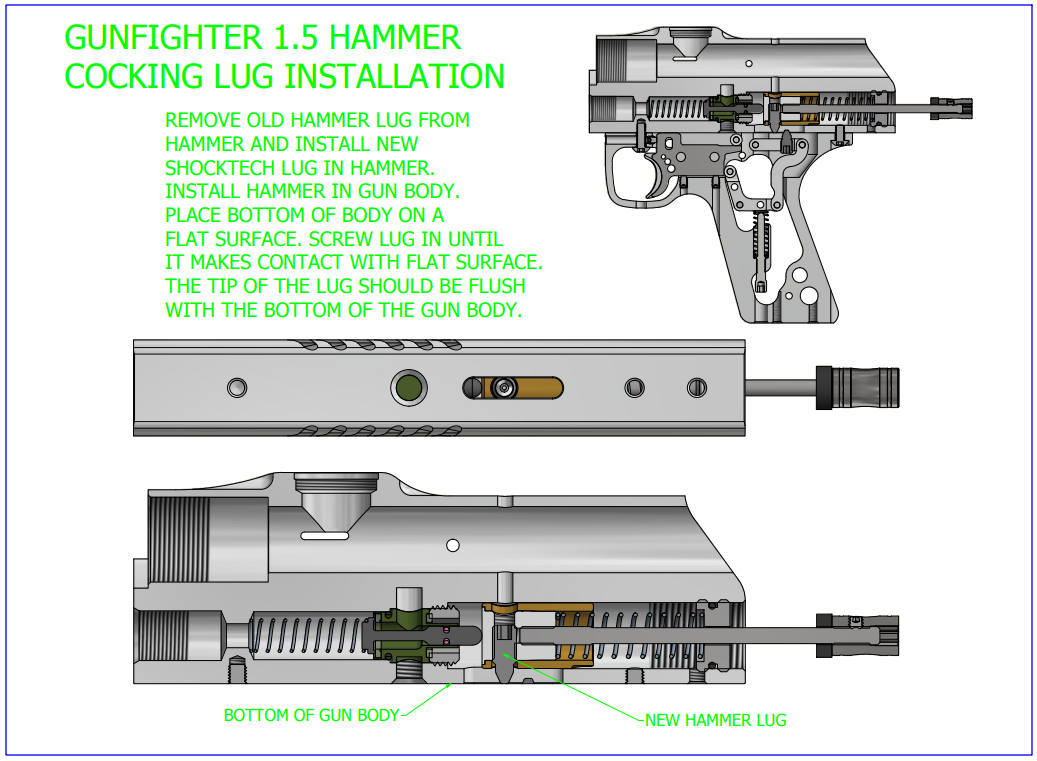 GUNFIGHTER 1.5 HAMMER
COCKING LUG INSTALLATION

REMOVE OLD HAMMER LUG FROM HAMMER AND INSTALL NEW SHOCKTECH LUG IN HAMMER. INSTALL HAMMER IN GUN BODY. PLACE BOTTOM OF BODY ON A FLAT SURFACE. SCREW LUG IN UNTIL IT MAKES CONTACT WITH FLAT SURFACE. THE TIP OF THE LUG SHOULD BE FLUSH WITH THE BOTTOM OF THE GUN BODY.

BOTTOM OF GUN BODY

NEW HAMMER LUG